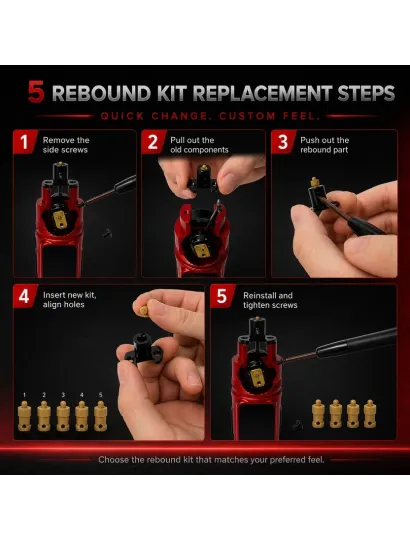 5 REBOUND KIT REPLACEMENT STEPS

QUICK CHANGE. CUSTOM FEEL.

1 Remove the side screws

2 Pull out the old components

3 Push out the rebound part

4 Insert new kit, align holes

1 2 3 4 5

5 Reinstall and tighten screws

Choose the rebound kit that matches your preferred feel.